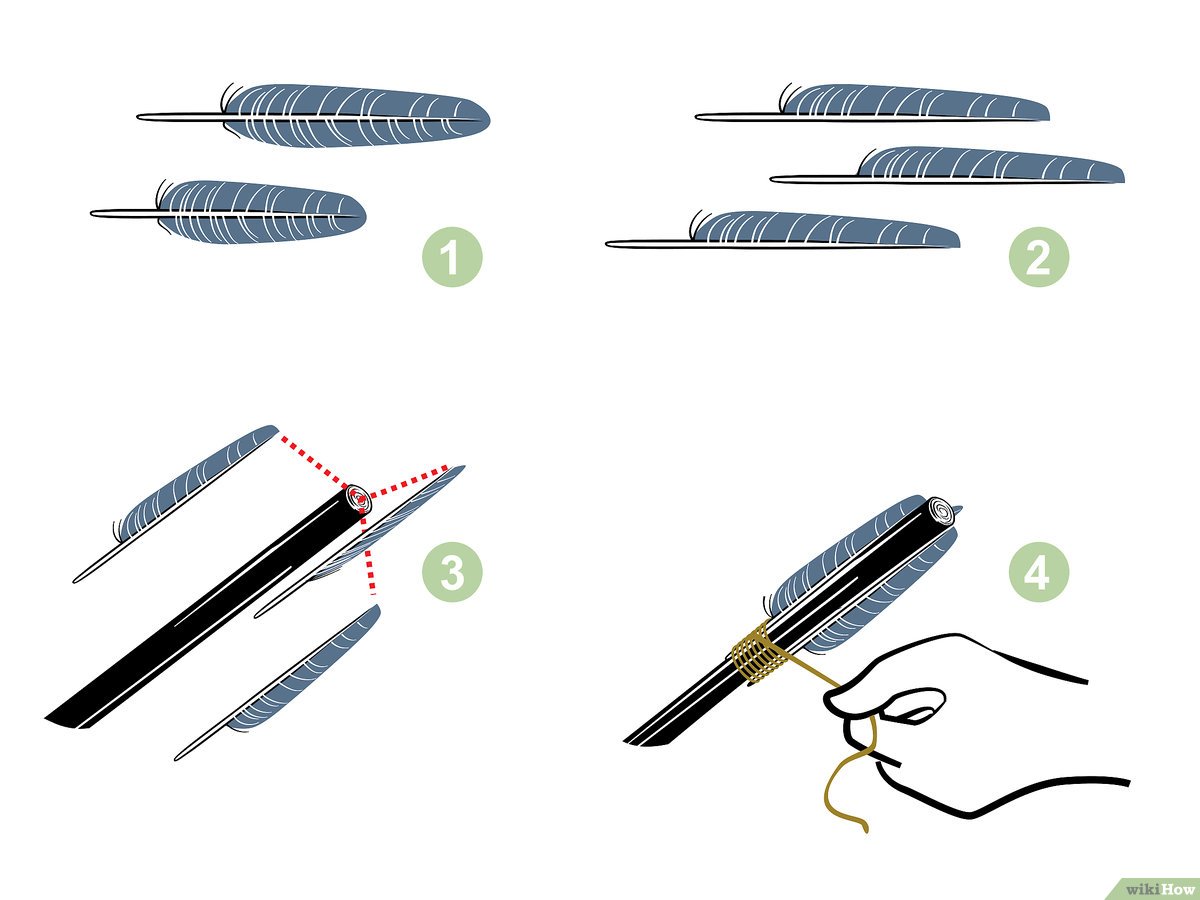 1

2

3

4

wikiHow