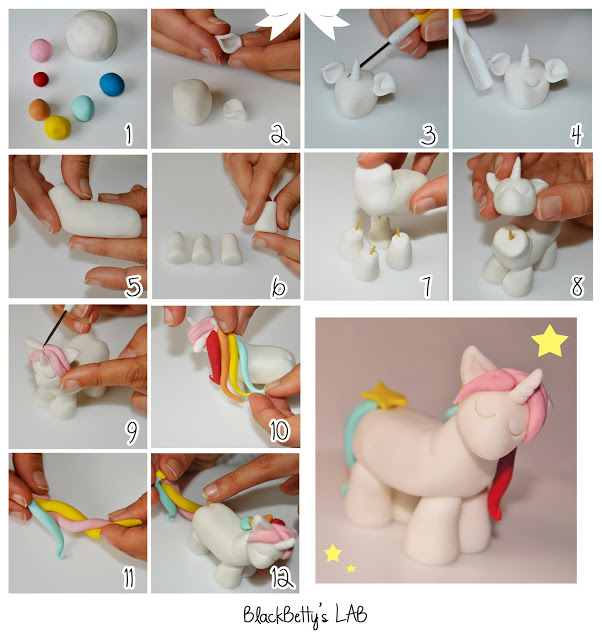 1

2

3

4

5

6

7

8

9

10

11

12

BlackBetty's LAB