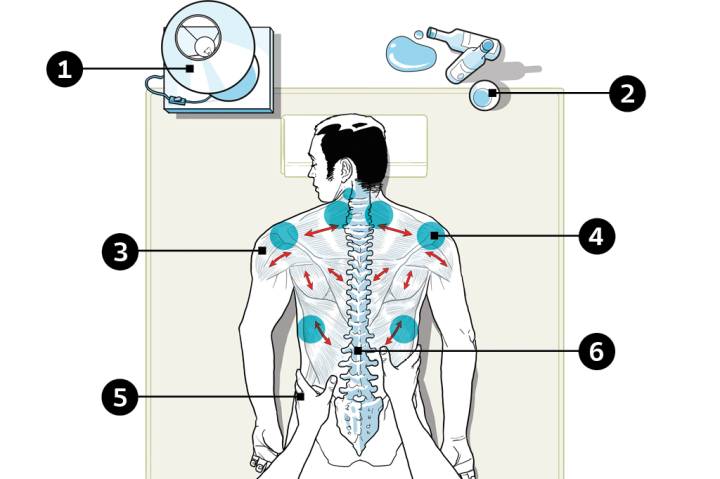 1
2
3
4
5
6