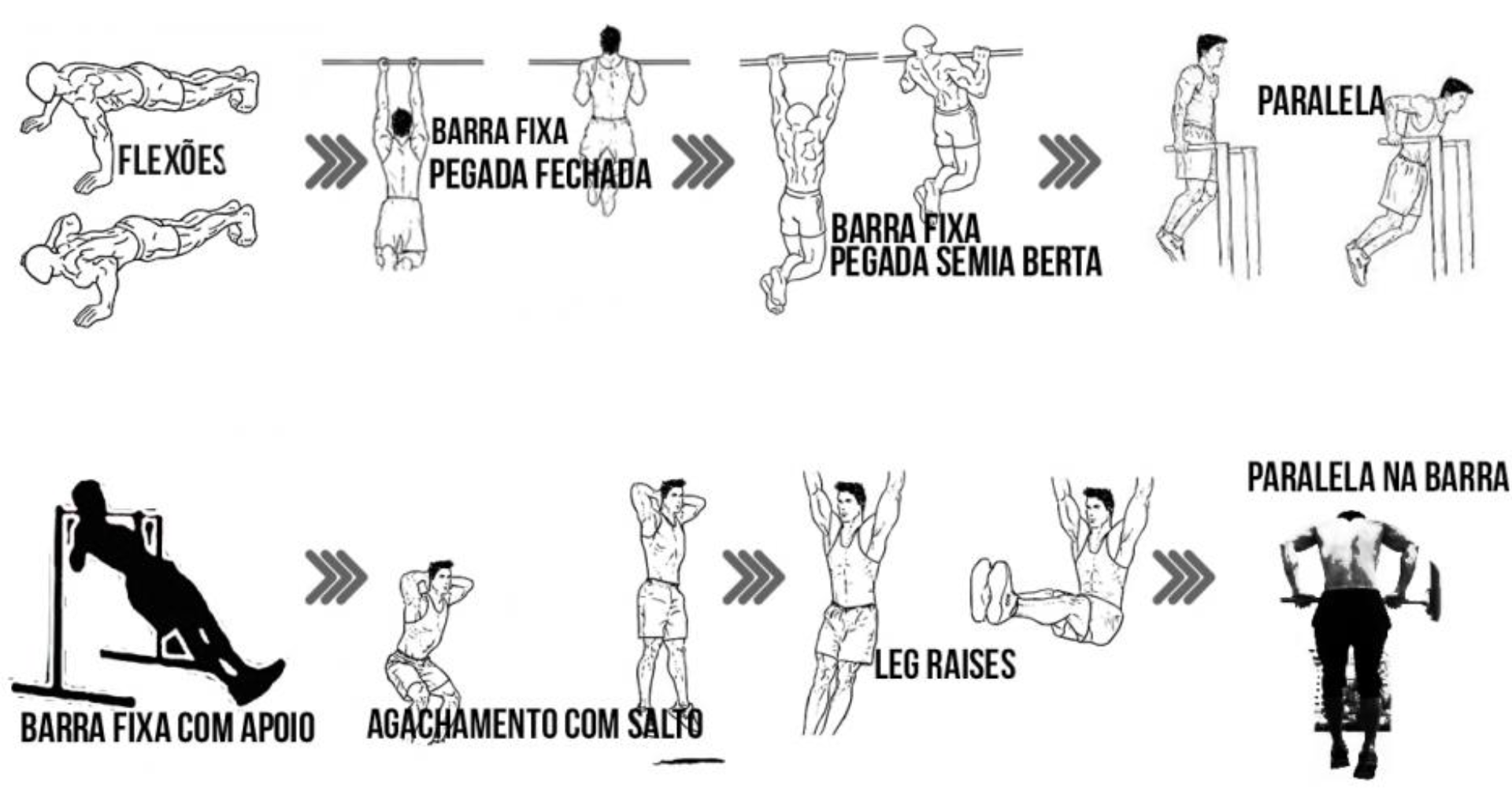 FLEXÕES

BARRA FIXA
PEGADA FECHADA

BARRA FIXA
PEGADA SEMIA BERTA

PARALELA

BARRA FIXA COM APOIO

AGACHAMENTO COM SALTO

LEG RAISES

PARALELA NA BARRA