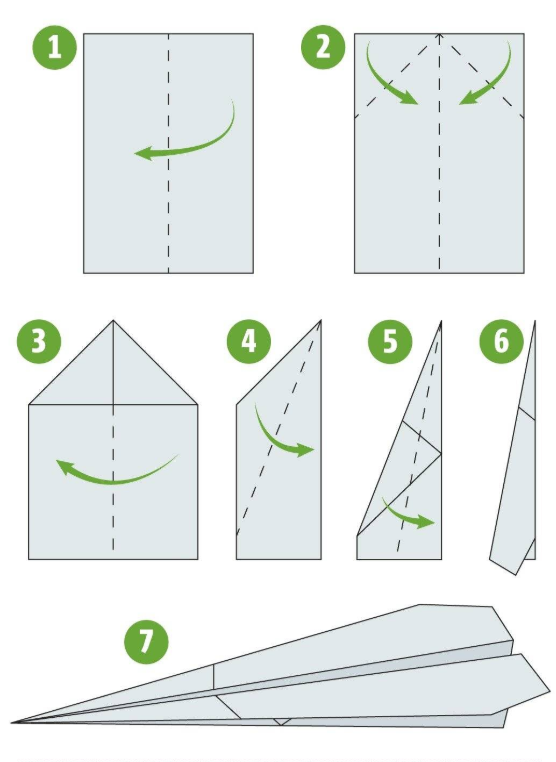 1

2

3

4

5

6

7