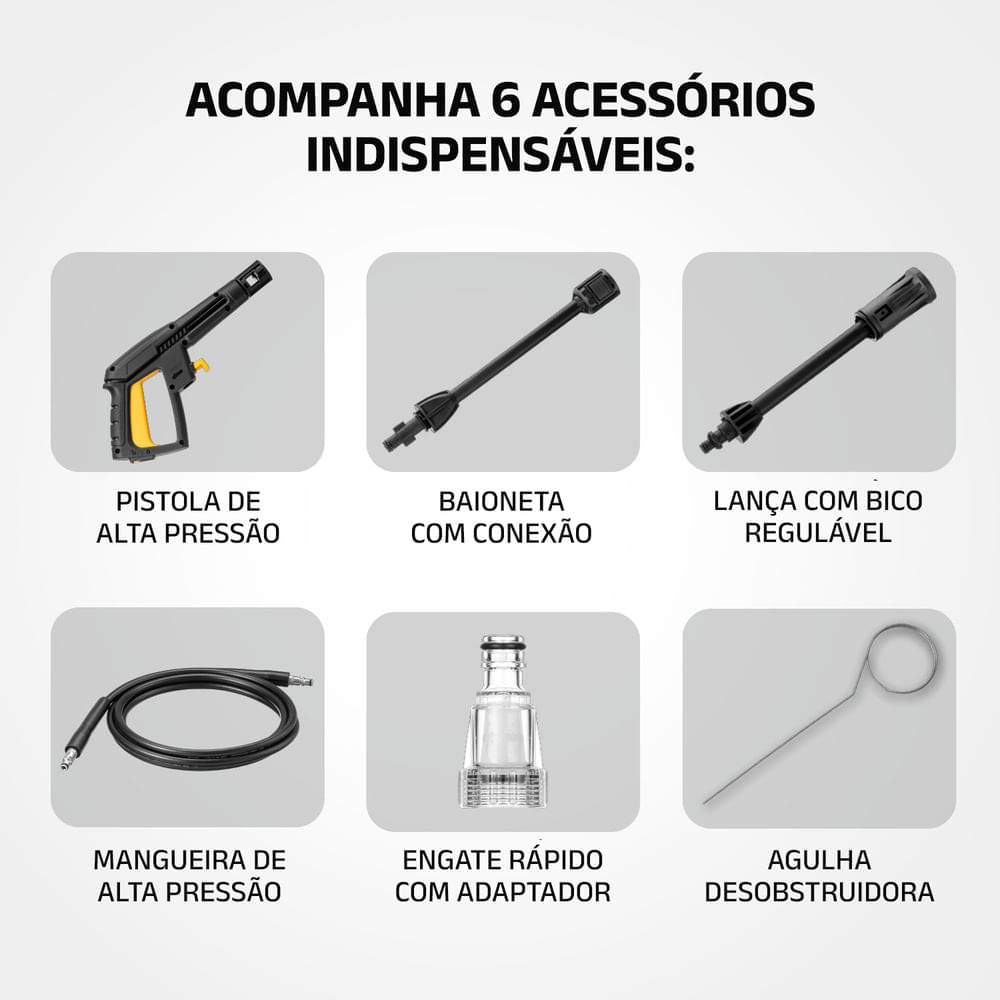 ACOMPANHA 6 ACESSÓRIOS INDISPENSÁVEIS:

PISTOLA DE ALTA PRESSÃO

BAIONETA COM CONEXÃO

LANÇA COM BICO REGULÁVEL

MANGUEIRA DE ALTA PRESSÃO

ENGATE RÁPIDO COM ADAPTADOR

AGULHA DESOBSTRUIDORA