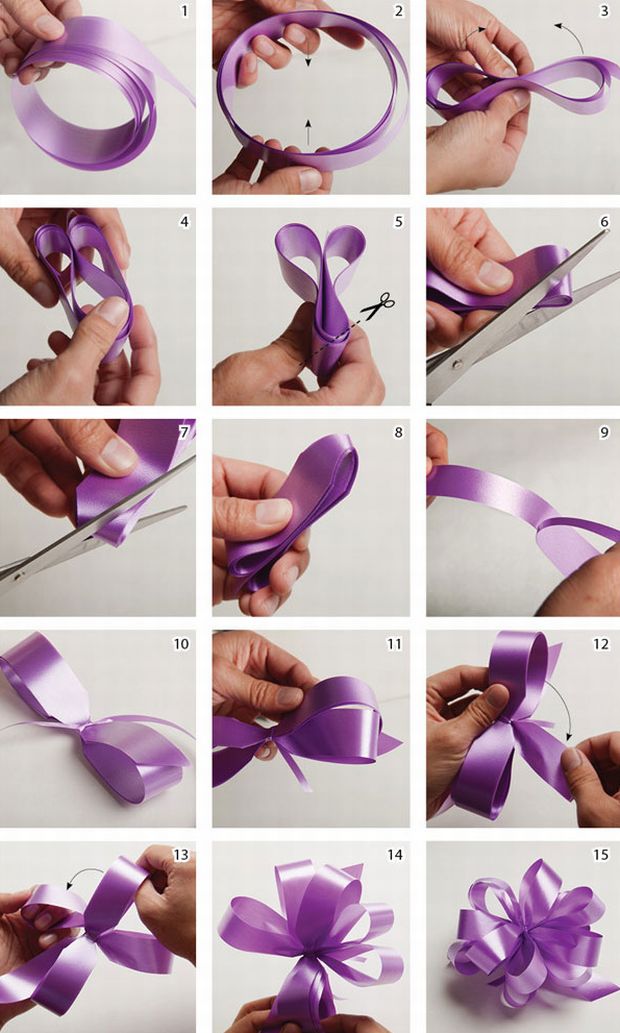 1
2
3
4
5
6
7
8
9
10
11
12
13
14
15