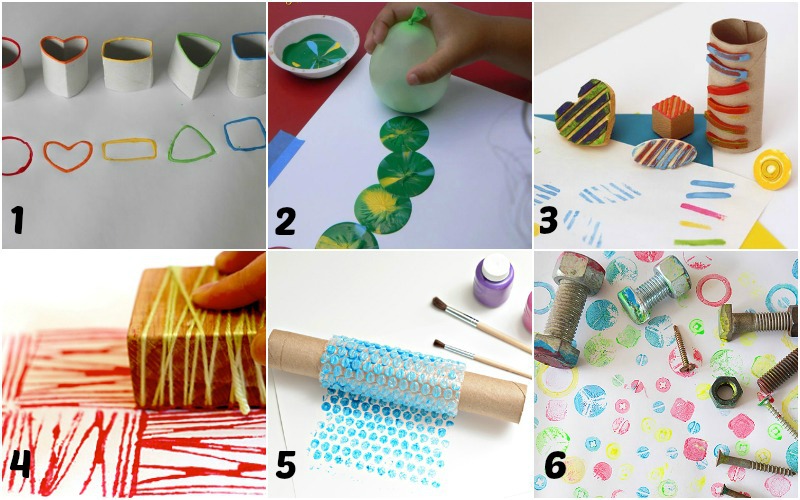 1

2

3

4

5

6